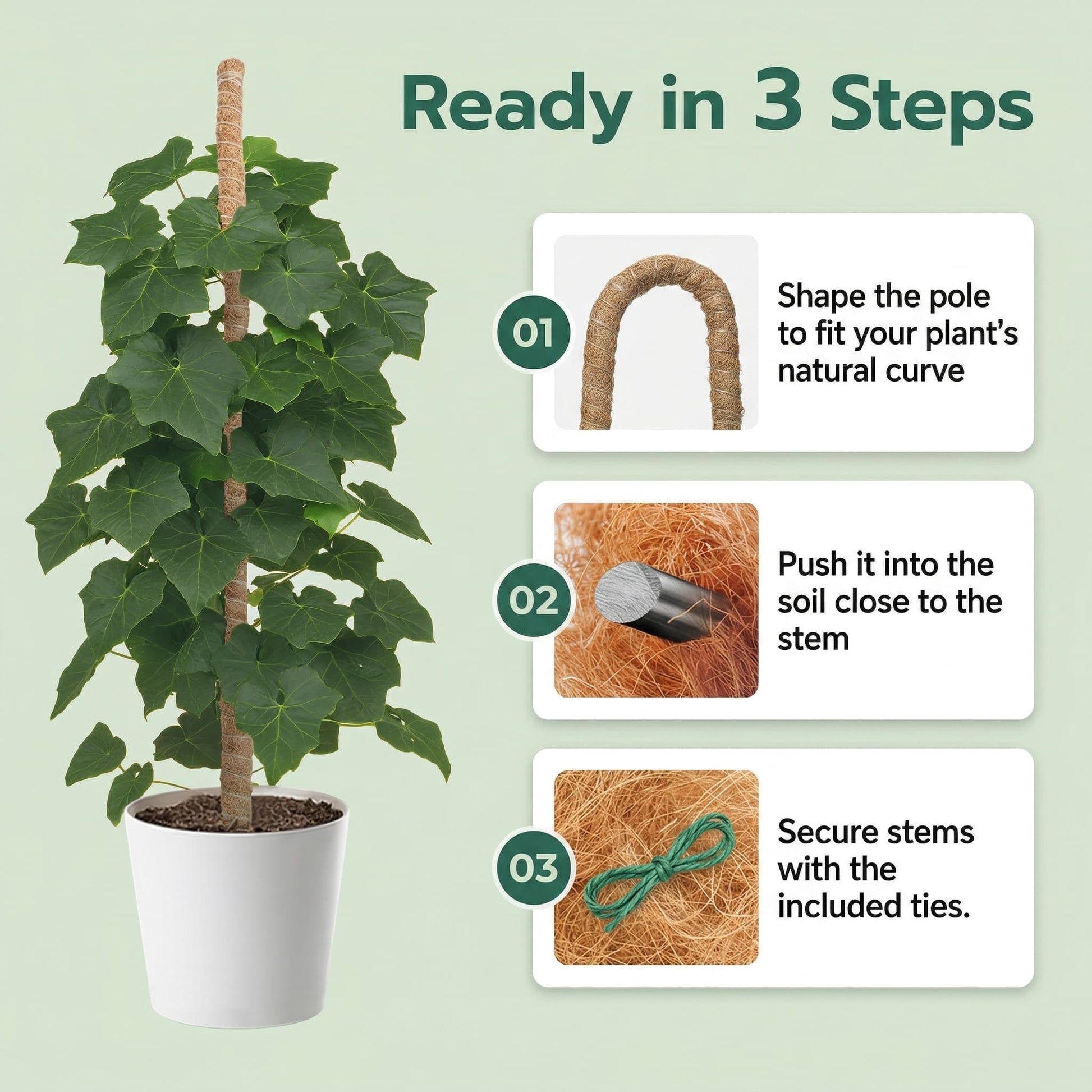 Ready in 3 Steps

01

Shape the pole to fit your plant's natural curve

02

Push it into the soil close to the stem

03

Secure stems with the included ties.